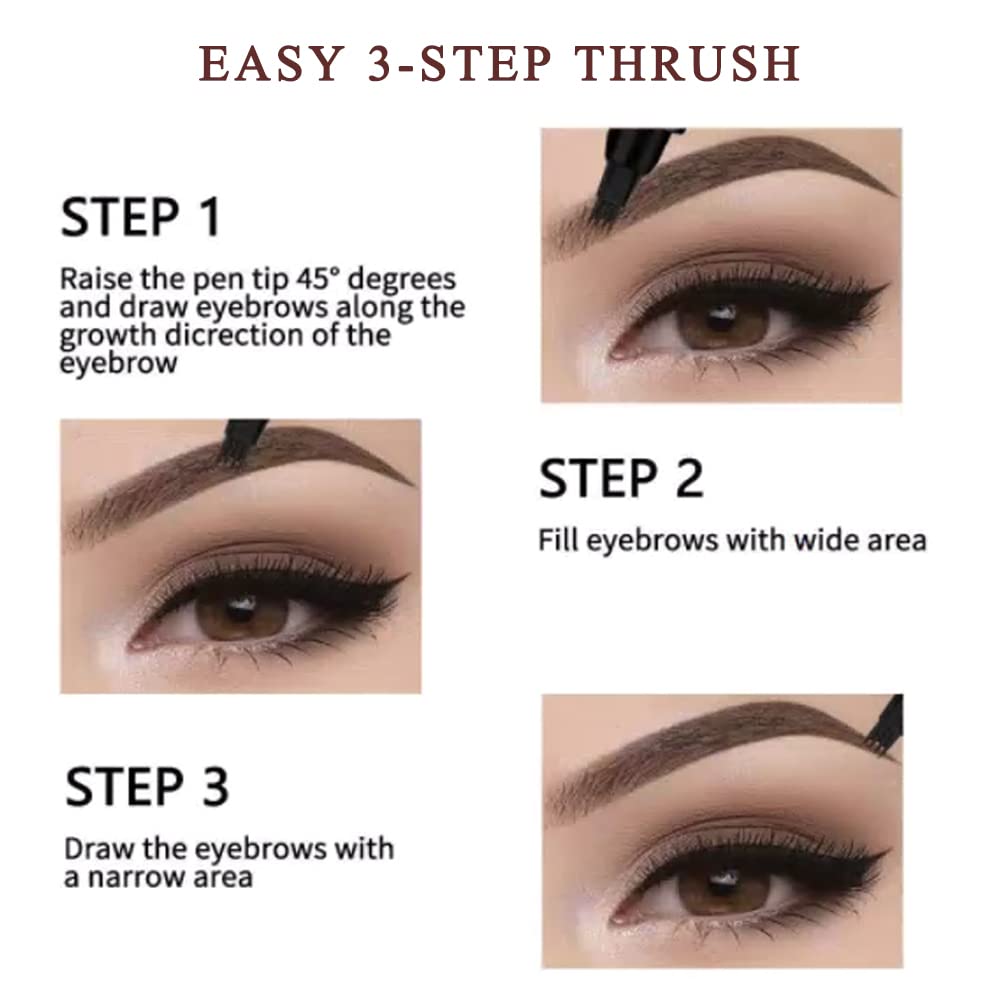 EASY 3-STEP THRUSH

STEP 1

Raise the pen tip 45° degrees and draw eyebrows along the growth dicrection of the eyebrow

STEP 2

Fill eyebrows with wide area

STEP 3

Draw the eyebrows with a narrow area